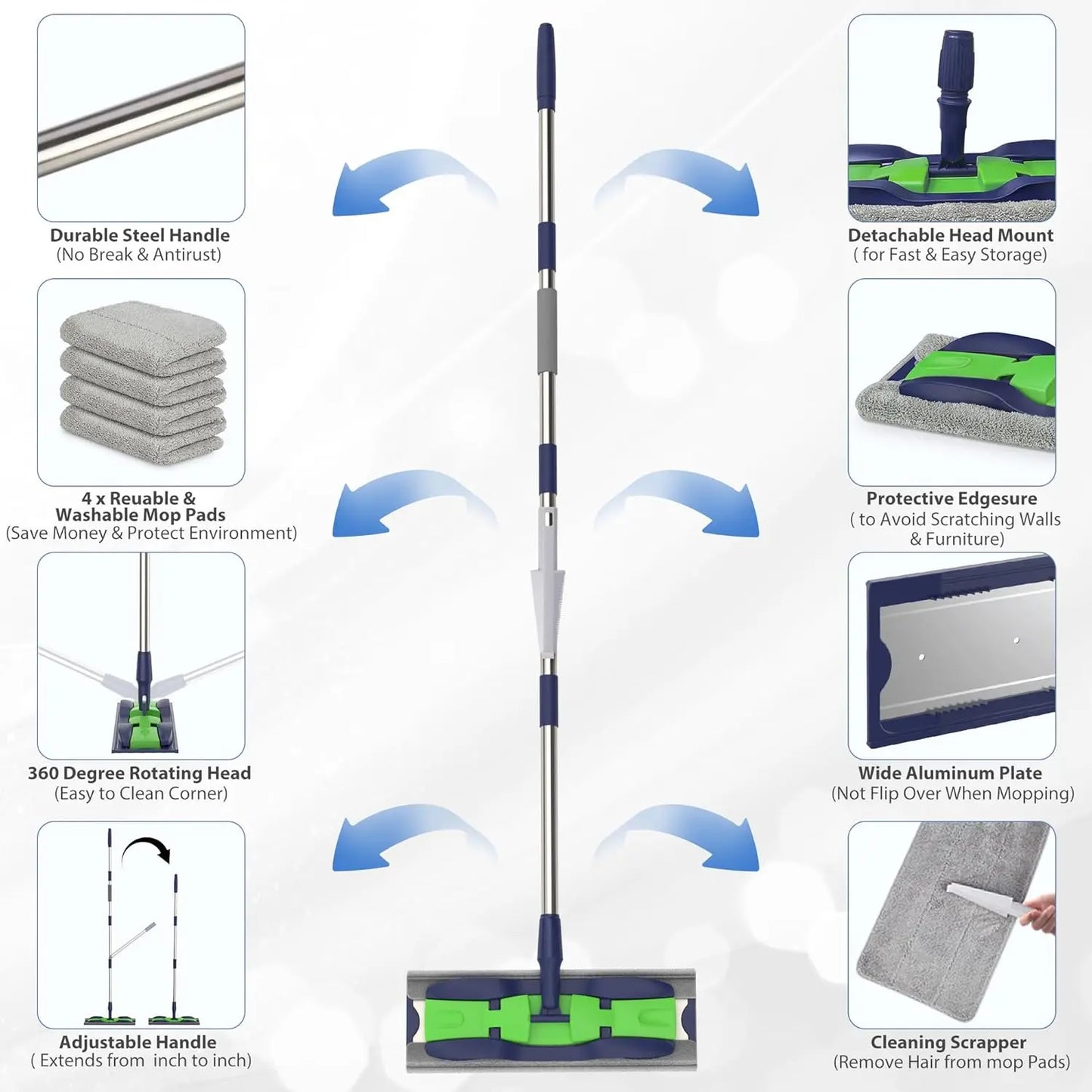 Durable Steel Handle
(No Break & Antirust)

4 x Reuable &
Washable Mop Pads
(Save Money & Protect Environment)

360 Degree Rotating Head
(Easy to Clean Corner)

Adjustable Handle
( Extends from inch to inch)

Detachable Head Mount
( for Fast & Easy Storage)

Protective Edgesure
( to Avoid Scratching Walls & Furniture)

Wide Aluminum Plate
(Not Flip Over When Mopping)

Cleaning Scrapper
(Remove Hair from mop Pads)